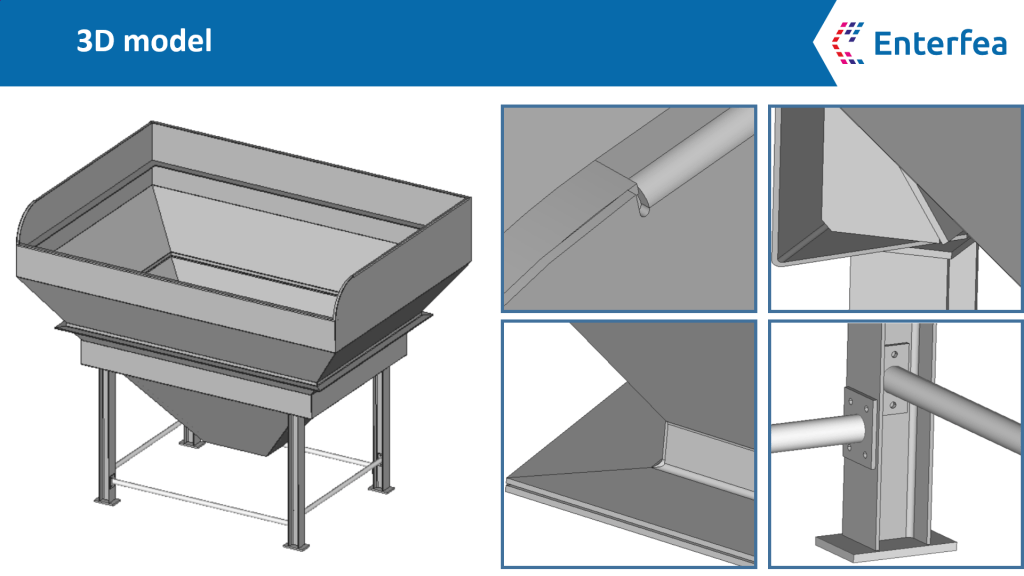 3D model

Enterfea